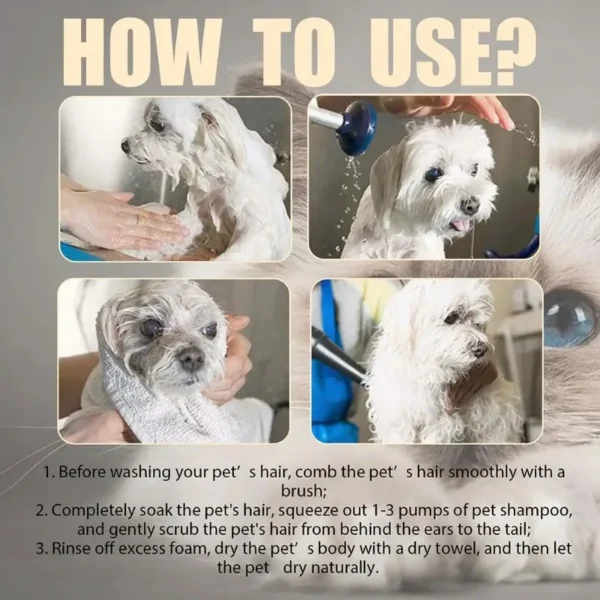 HOW TO USE?

1. Before washing your pet’ s hair, comb the pet’ s hair smoothly with a brush;
2. Completely soak the pet's hair, squeeze out 1-3 pumps of pet shampoo, and gently scrub the pet's hair from behind the ears to the tail;
3. Rinse off excess foam, dry the pet’ s body with a dry towel, and then let the pet dry naturally.